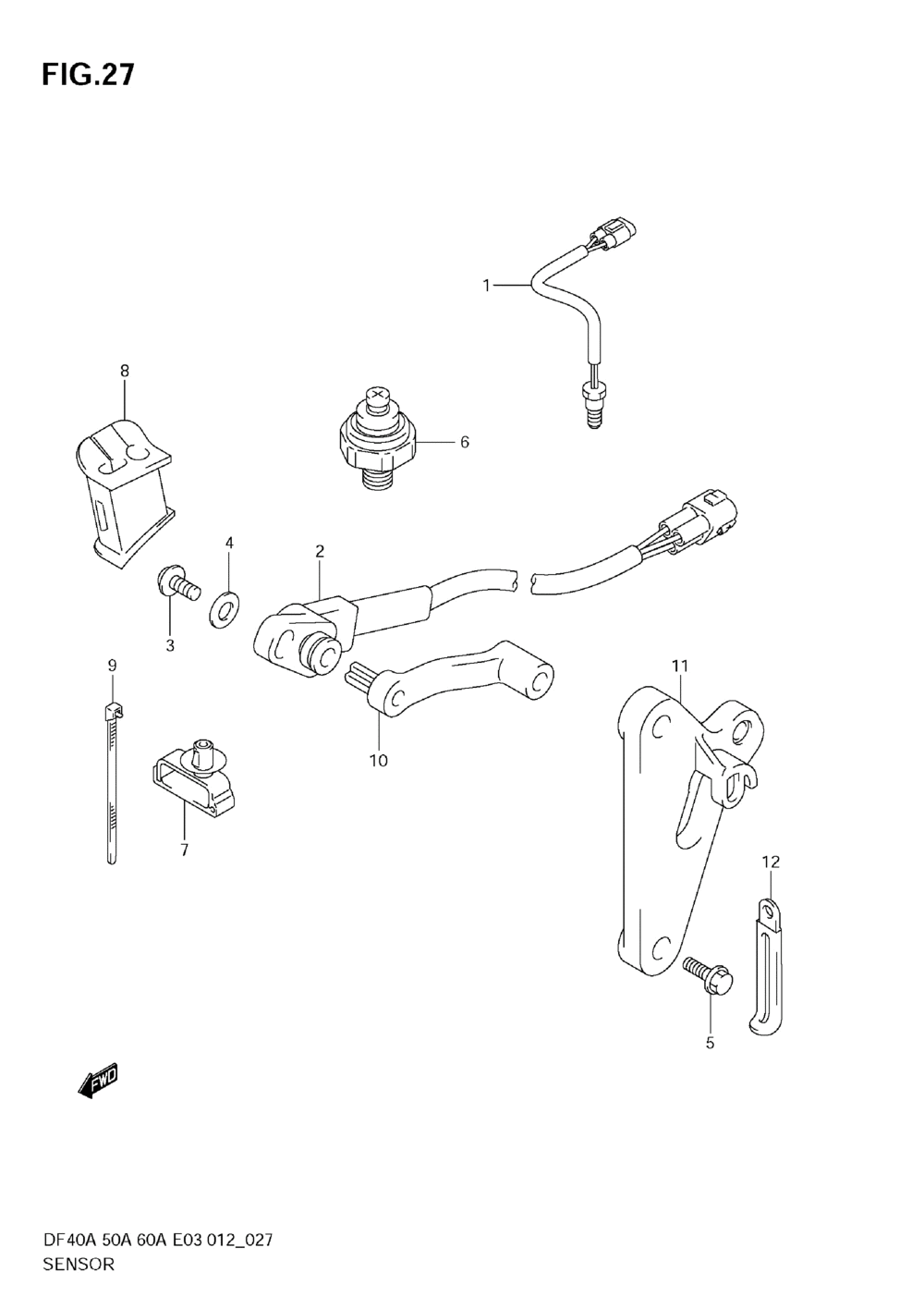 FIG.27

1

8

6

4

2

3

9

11

10

7

12

5

FWD

DF40A 50A 60A E03 012_027
SENSOR